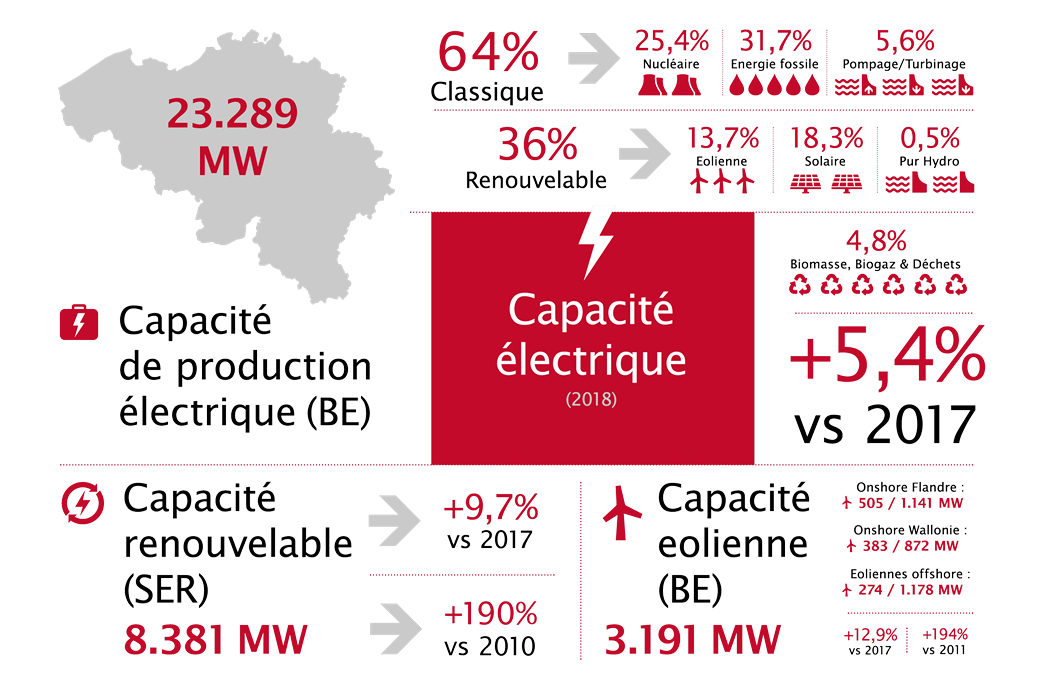 23.289 MW

64%
Classique

25,4%
Nucléaire

31,7%
Energie fossile

5,6%
Pompage/Turbinage

36%
Renouvelable

13,7%
Eolienne

18,3%
Solaire

0,5%
Pur Hydro

4,8%
Biomasse, Biogaz & Déchets

Capacité de production électrique (BE)

Capacité électrique
(2018)

+5,4%
vs 2017

Capacité renouvelable (SER)
8.381 MW

+9,7%
vs 2017

+190%
vs 2010

Capacité eolienne (BE)
3.191 MW

Onshore Flandre :
505 / 1.141 MW

Onshore Wallonie :
383 / 872 MW

Eoliennes offshore :
274 / 1.178 MW

+12,9%
vs 2017

+194%
vs 2011