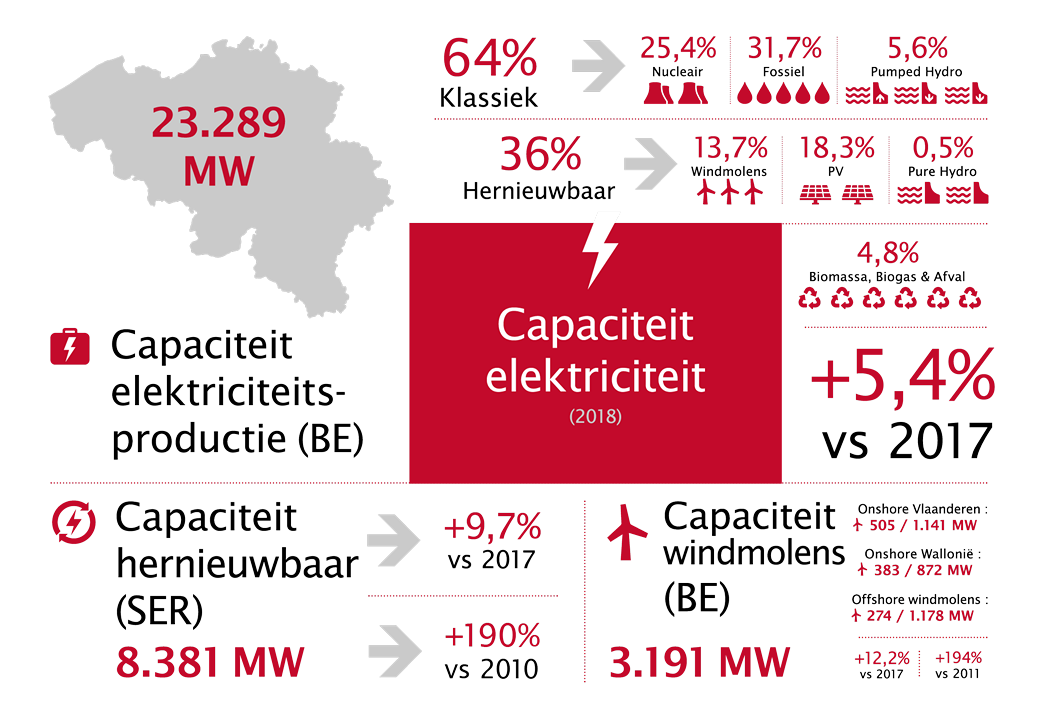 23.289 MW

64%
Klassiek

25,4%
Nucleair

31,7%
Fossiel

5,6%
Pumped Hydro

36%
Hernieuwbaar

13,7%
Windmolens

18,3%
PV

0,5%
Pure Hydro

4,8%
Biomassa, Biogas & Afval

Capaciteit elektriciteitsproductie (BE)

Capaciteit elektriciteit
(2018)

+5,4%
vs 2017

Capaciteit hernieuwbaar (SER)
8.381 MW

+9,7%
vs 2017

+190%
vs 2010

Capaciteit windmolens (BE)
3.191 MW

Onshore Vlaanderen :
505 / 1.141 MW

Onshore Wallonië :
383 / 872 MW

Offshore windmolens :
274 / 1.178 MW

+12,2%
vs 2017

+194%
vs 2011