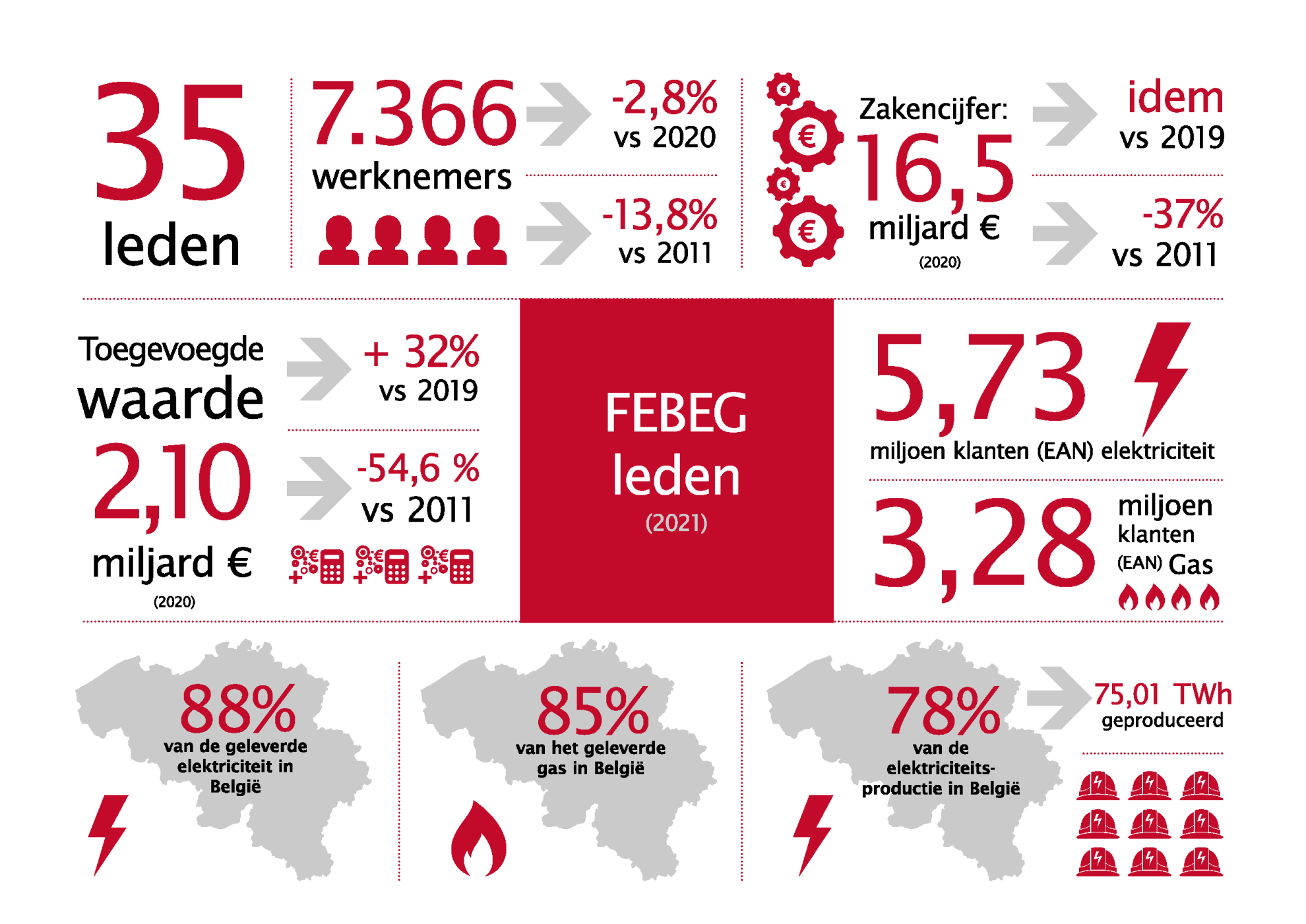 35
leden

7.366
werknemers

-2,8%
vs 2020

-13,8%
vs 2011

Zakencijfer:
16,5
miljard €
(2020)

idem
vs 2019

-37%
vs 2011

Toegevoegde
waarde
2,10
miljard €
(2020)

+ 32%
vs 2019

-54,6 %
vs 2011

FEBEG
leden
(2021)

5,73
miljoen klanten (EAN) elektriciteit

3,28
miljoen
klanten
(EAN) Gas

88%
van de geleverde elektriciteit in België

85%
van het geleverde gas in België

78%
van de elektriciteitsproductie in België

75,01 TWh
geproduceerd